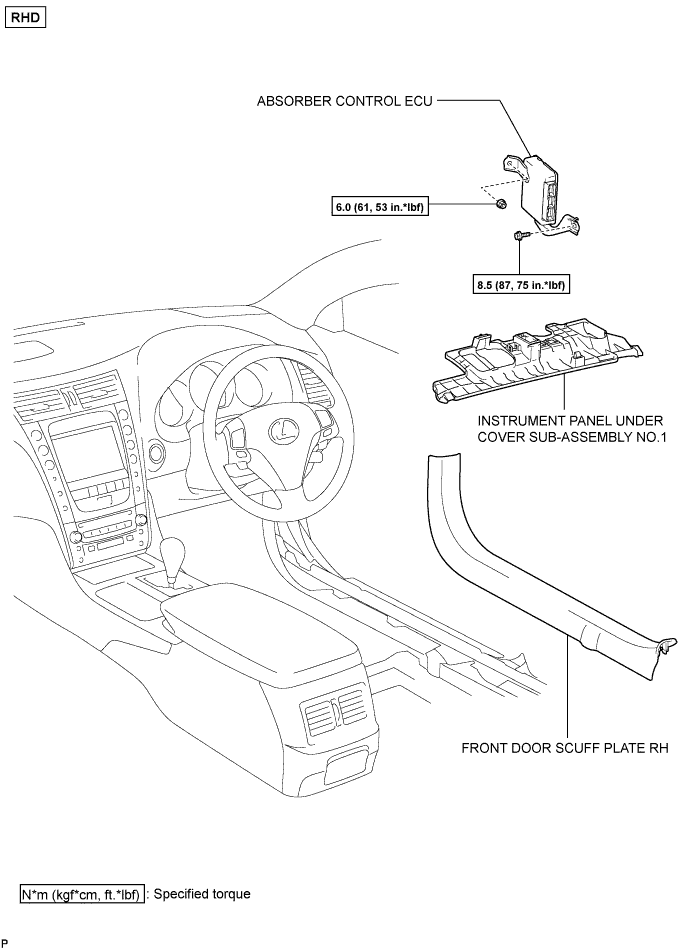 RHD

ABSORBER CONTROL ECU

6.0 (61, 53 in.*lbf)

8.5 (87, 75 in.*lbf)

INSTRUMENT PANEL UNDER COVER SUB-ASSEMBLY NO.1

FRONT DOOR SCUFF PLATE RH

N*m (kgf*cm, ft.*lbf) : Specified torque

P