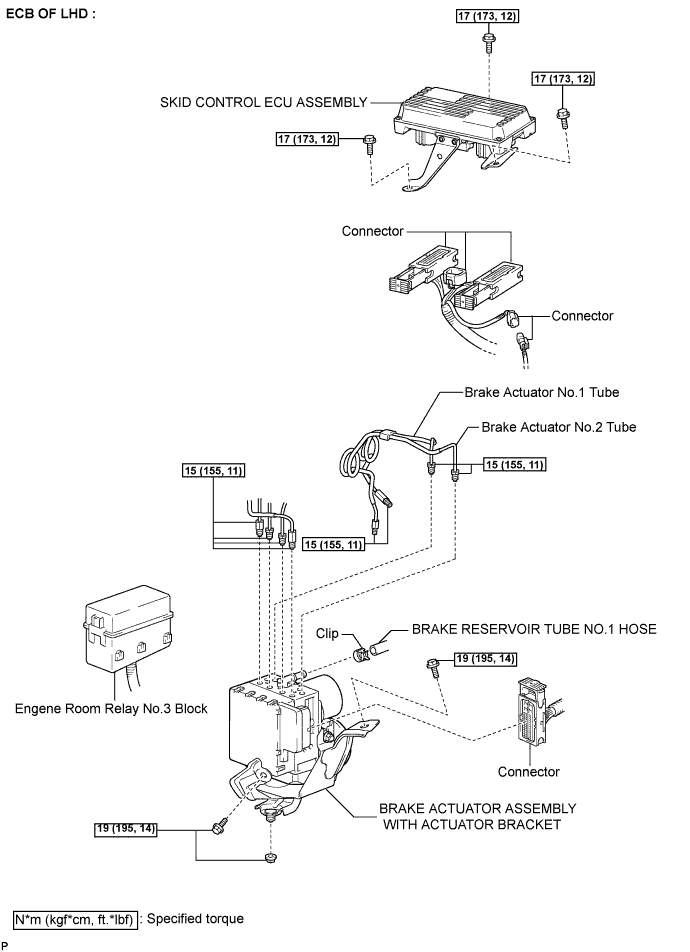 ECB OF LHD :

17 (173, 12)

17 (173, 12)

SKID CONTROL ECU ASSEMBLY

17 (173, 12)

Connector

Connector

Brake Actuator No.1 Tube

Brake Actuator No.2 Tube

15 (155, 11)

15 (155, 11)

15 (155, 11)

Clip

BRAKE RESERVOIR TUBE NO.1 HOSE

19 (195, 14)

Engene Room Relay No.3 Block

Connector

BRAKE ACTUATOR ASSEMBLY WITH ACTUATOR BRACKET

19 (195, 14)

N*m (kgf*cm, ft.*lbf) : Specified torque

P