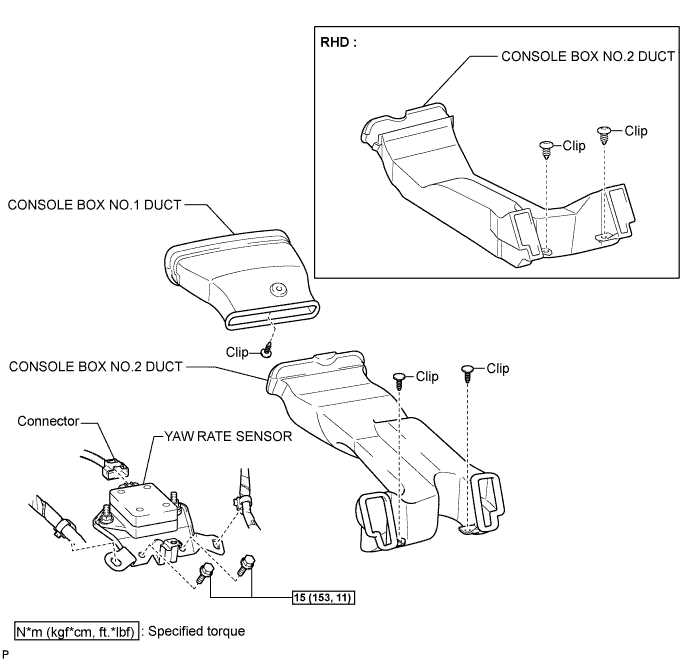 RHD :

CONSOLE BOX NO.2 DUCT

Clip

Clip

CONSOLE BOX NO.1 DUCT

Clip

CONSOLE BOX NO.2 DUCT

Clip

Clip

Connector

YAW RATE SENSOR

15 (153, 11)

N*m (kgf*cm, ft.*lbf) : Specified torque

P