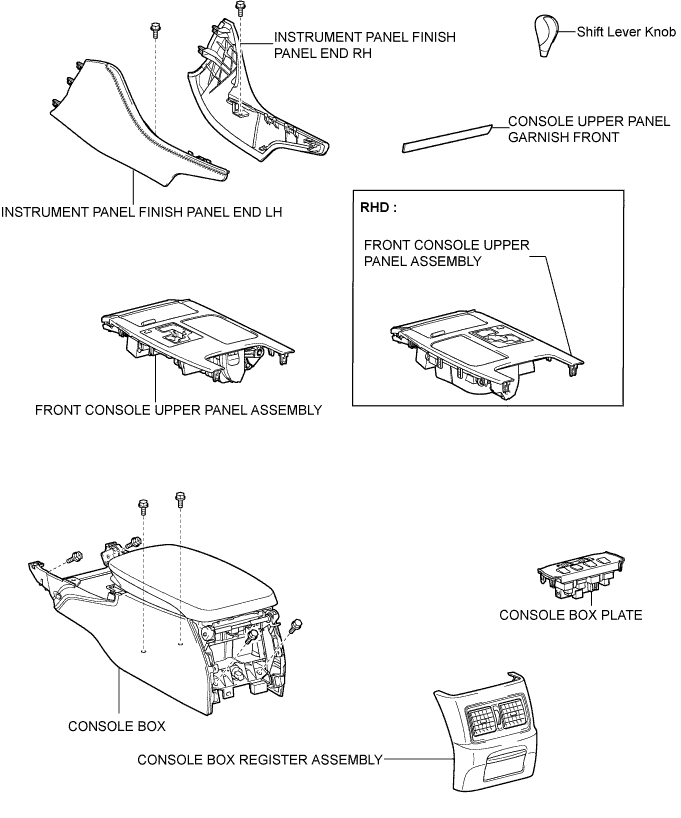 INSTRUMENT PANEL FINISH PANEL END RH

Shift Lever Knob

CONSOLE UPPER PANEL GARNISH FRONT

INSTRUMENT PANEL FINISH PANEL END LH

RHD :

FRONT CONSOLE UPPER PANEL ASSEMBLY

FRONT CONSOLE UPPER PANEL ASSEMBLY

CONSOLE BOX PLATE

CONSOLE BOX

CONSOLE BOX REGISTER ASSEMBLY