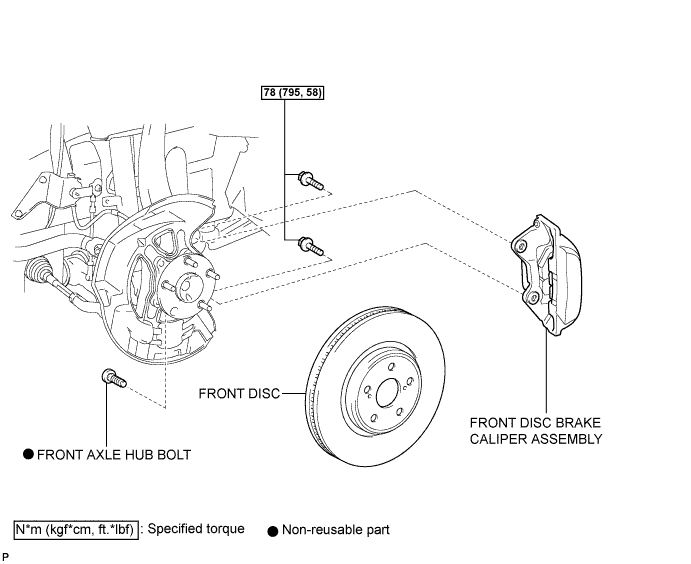 78 (795, 58)

FRONT DISC

FRONT DISC BRAKE CALIPER ASSEMBLY

● FRONT AXLE HUB BOLT

N*m (kgf*cm, ft.*lbf) : Specified torque ● Non-reusable part

P