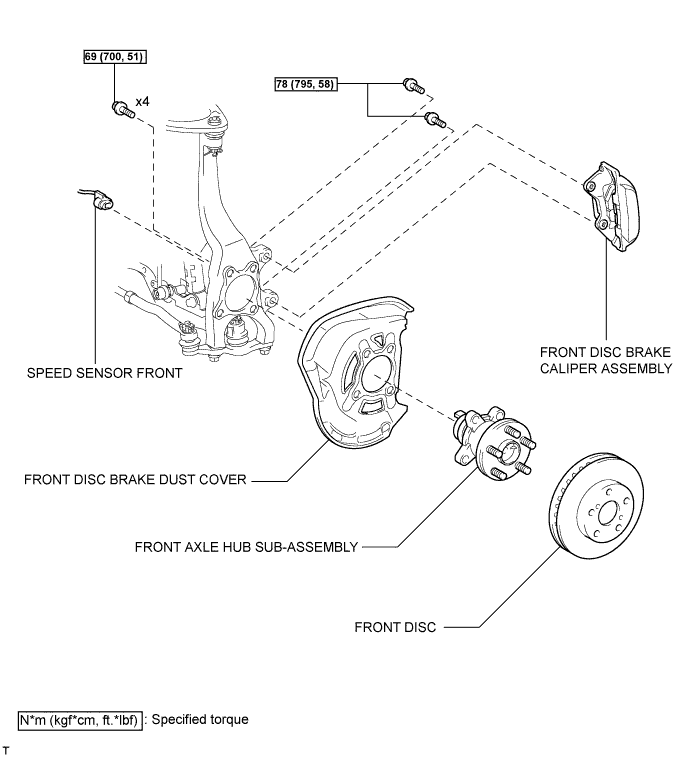 69 (700, 51)

x4

78 (795, 58)

SPEED SENSOR FRONT

FRONT DISC BRAKE CALIPER ASSEMBLY

FRONT DISC BRAKE DUST COVER

FRONT AXLE HUB SUB-ASSEMBLY

FRONT DISC

N*m (kgf*cm, ft.*lbf) : Specified torque

T