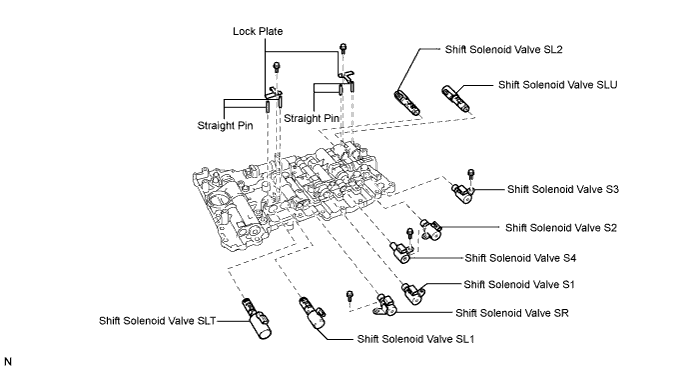 Lock Plate
Shift Solenoid Valve SL2
Shift Solenoid Valve SLU
Straight Pin
Straight Pin
Shift Solenoid Valve S3
Shift Solenoid Valve S2
Shift Solenoid Valve S4
Shift Solenoid Valve S1
Shift Solenoid Valve SR
Shift Solenoid Valve SLT
Shift Solenoid Valve SL1
N