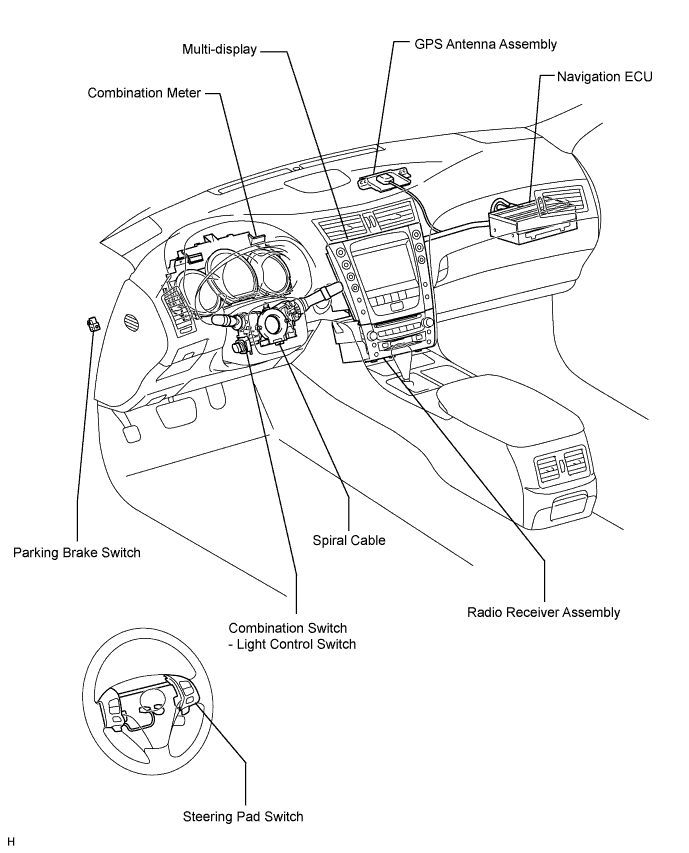 Multi-display
GPS Antenna Assembly
Navigation ECU
Combination Meter
Parking Brake Switch
Spiral Cable
Radio Receiver Assembly
Combination Switch
- Light Control Switch
Steering Pad Switch
H