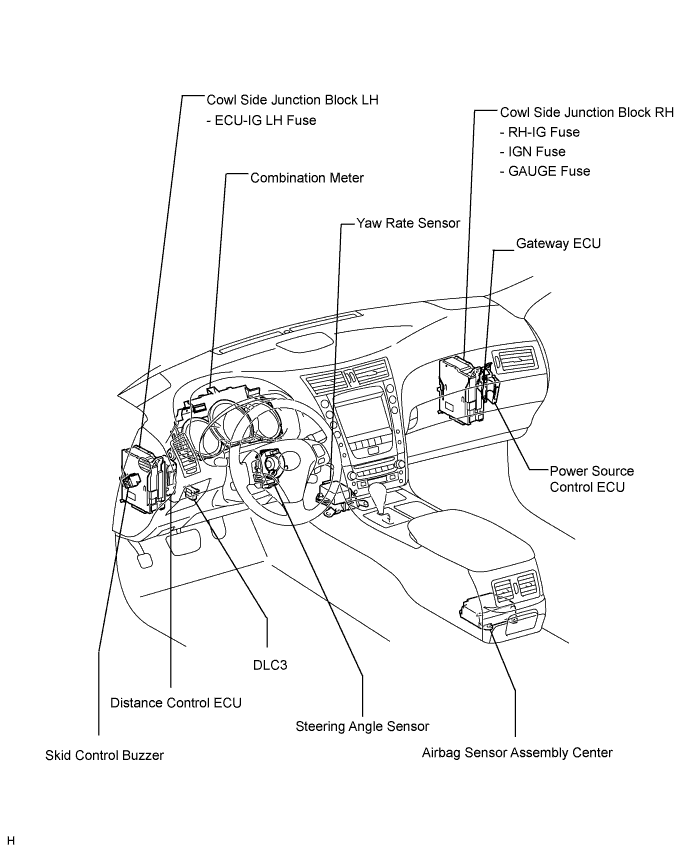 Cowl Side Junction Block LH
- ECU-IG LH Fuse

Cowl Side Junction Block RH
- RH-IG Fuse
- IGN Fuse
- GAUGE Fuse

Combination Meter

Yaw Rate Sensor

Gateway ECU

Power Source Control ECU

DLC3

Distance Control ECU

Steering Angle Sensor

Skid Control Buzzer

Airbag Sensor Assembly Center

H