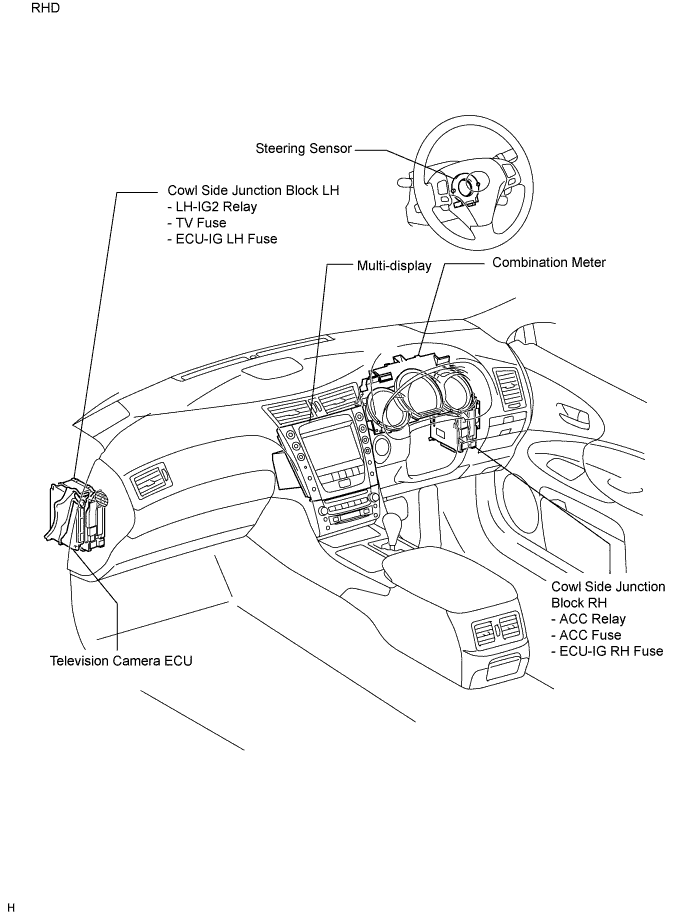 RHD

Steering Sensor

Cowl Side Junction Block LH
- LH-IG2 Relay
- TV Fuse
- ECU-IG LH Fuse

Multi-display

Combination Meter

Cowl Side Junction Block RH
- ACC Relay
- ACC Fuse
- ECU-IG RH Fuse

Television Camera ECU

H