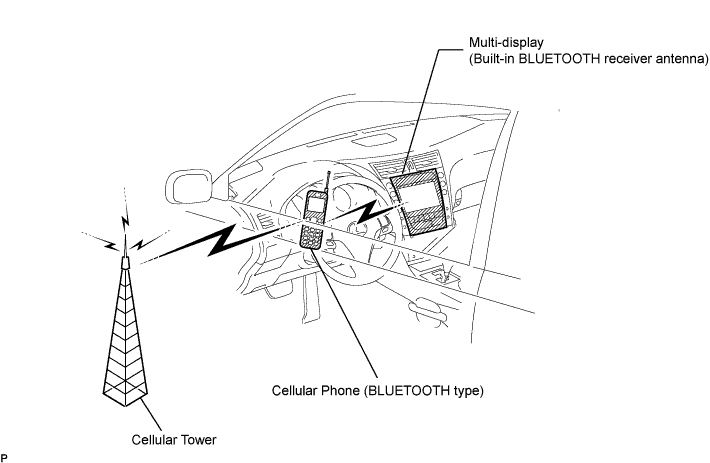 Multi-display
(Built-in BLUETOOTH receiver antenna)

Cellular Phone (BLUETOOTH type)

Cellular Tower

P