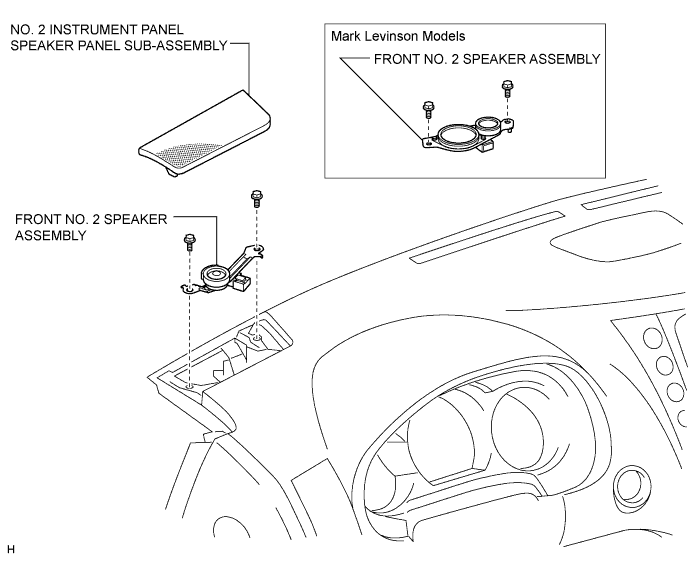 NO. 2 INSTRUMENT PANEL SPEAKER PANEL SUB-ASSEMBLY

Mark Levinson Models

FRONT NO. 2 SPEAKER ASSEMBLY

FRONT NO. 2 SPEAKER ASSEMBLY

H