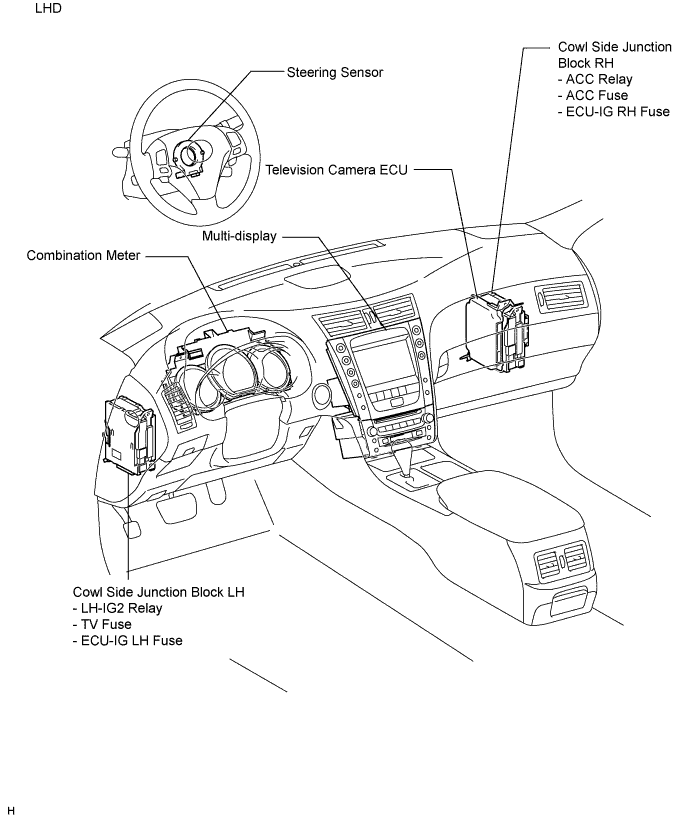 LHD

Steering Sensor

Cowl Side Junction Block RH
- ACC Relay
- ACC Fuse
- ECU-IG RH Fuse

Television Camera ECU

Multi-display

Combination Meter

Cowl Side Junction Block LH
- LH-IG2 Relay
- TV Fuse
- ECU-IG LH Fuse

H