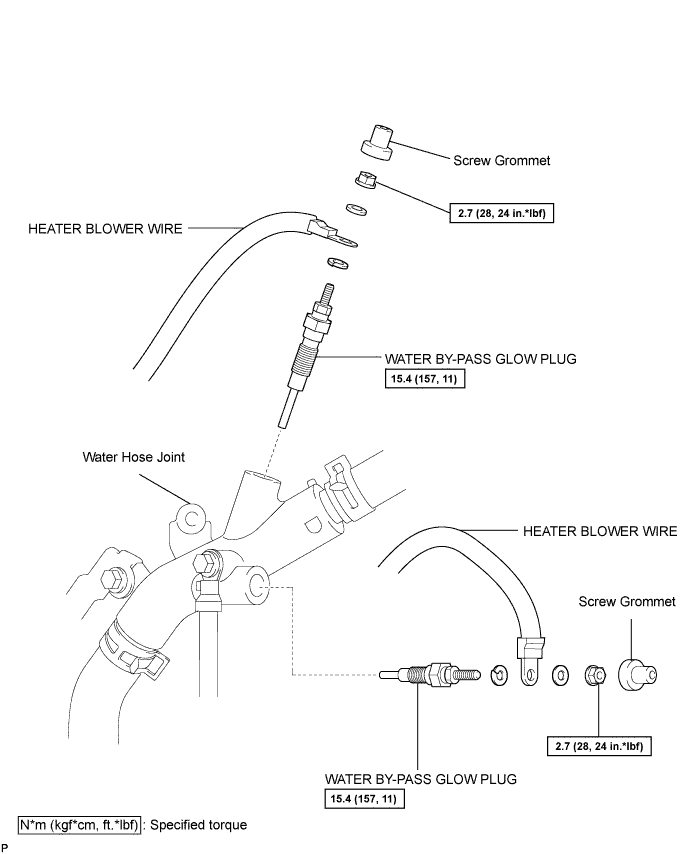 Screw Grommet

2.7 (28, 24 in.*lbf)

HEATER BLOWER WIRE

WATER BY-PASS GLOW PLUG

15.4 (157, 11)

Water Hose Joint

HEATER BLOWER WIRE

Screw Grommet

2.7 (28, 24 in.*lbf)

WATER BY-PASS GLOW PLUG

15.4 (157, 11)

N*m (kgf*cm, ft.*lbf) : Specified torque

P