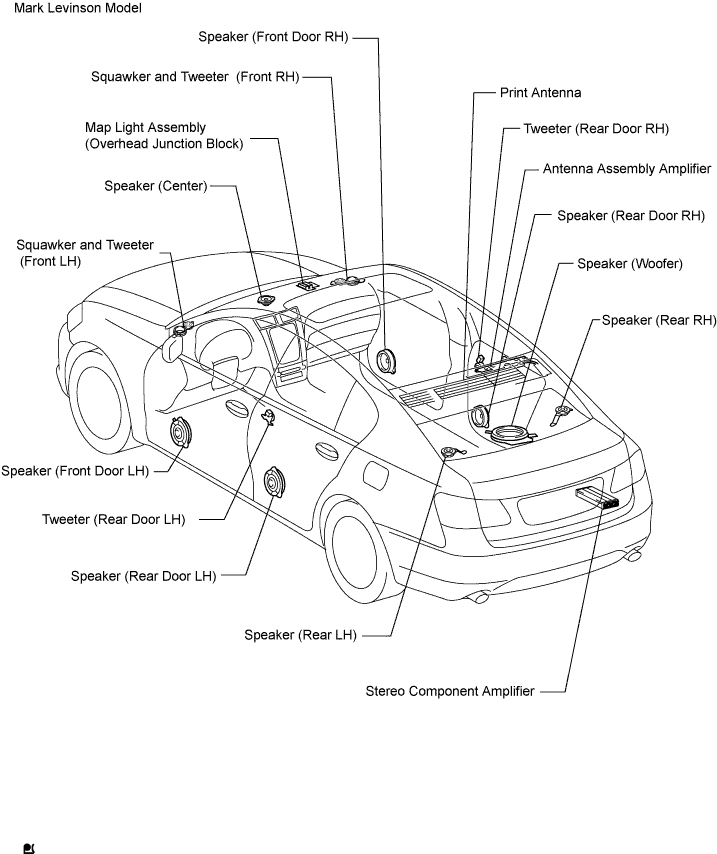 Mark Levinson Model

Speaker (Front Door RH)

Squawker and Tweeter (Front RH)

Print Antenna

Map Light Assembly (Overhead Junction Block)

Tweeter (Rear Door RH)

Antenna Assembly Amplifier

Speaker (Center)

Speaker (Rear Door RH)

Squawker and Tweeter (Front LH)

Speaker (Woofer)

Speaker (Rear RH)

Speaker (Front Door LH)

Tweeter (Rear Door LH)

Speaker (Rear Door LH)

Speaker (Rear LH)

Stereo Component Amplifier