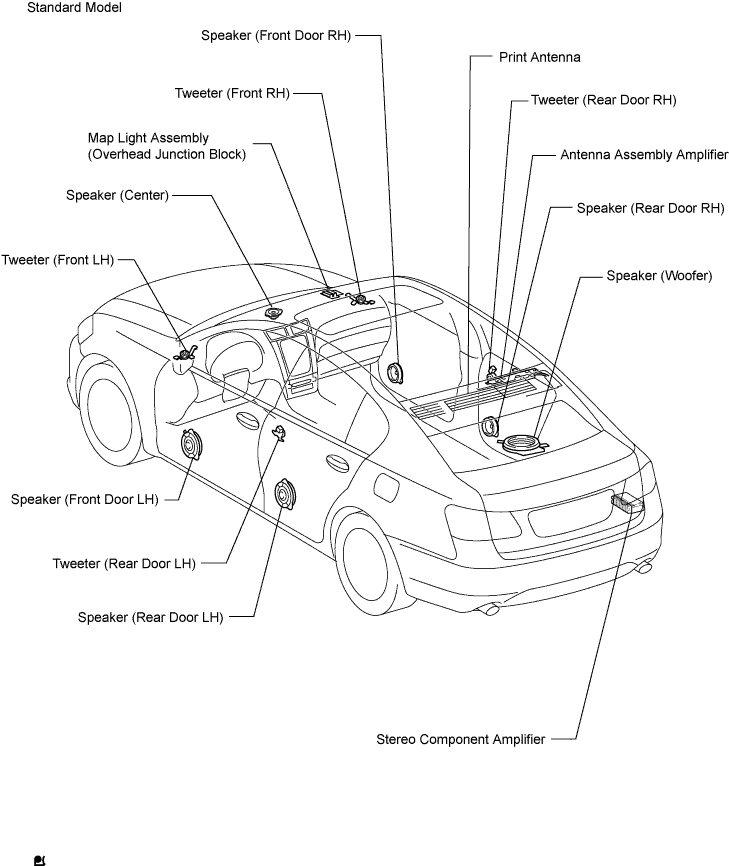 Standard Model

Speaker (Front Door RH)

Print Antenna

Tweeter (Front RH)

Tweeter (Rear Door RH)

Map Light Assembly
(Overhead Junction Block)

Antenna Assembly Amplifier

Speaker (Center)

Speaker (Rear Door RH)

Tweeter (Front LH)

Speaker (Woofer)

Speaker (Front Door LH)

Tweeter (Rear Door LH)

Speaker (Rear Door LH)

Stereo Component Amplifier