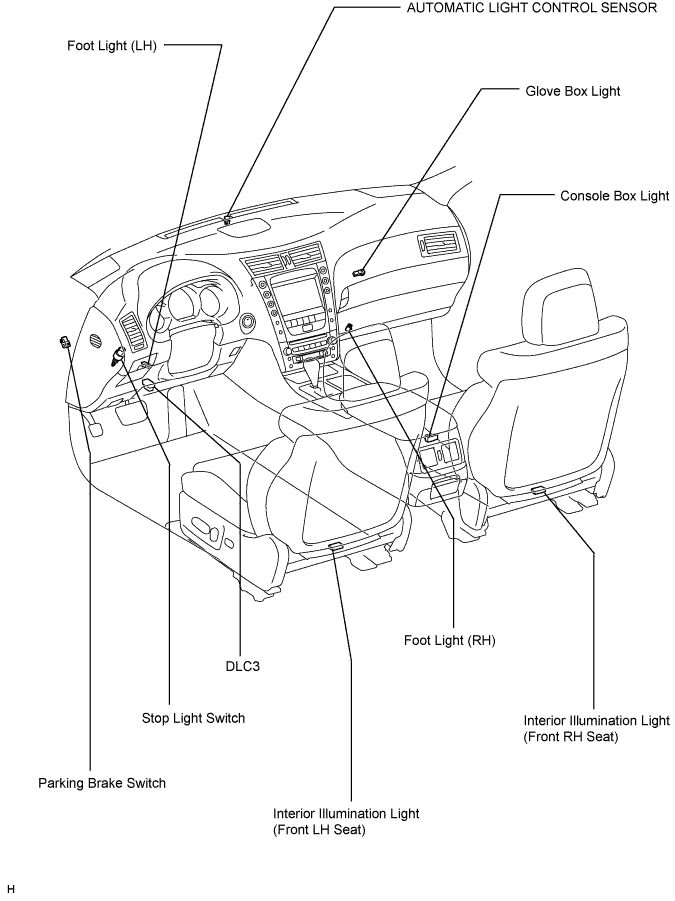 AUTOMATIC LIGHT CONTROL SENSOR

Foot Light (LH)

Glove Box Light

Console Box Light

Foot Light (RH)

DLC3

Stop Light Switch

Interior Illumination Light (Front RH Seat)

Parking Brake Switch

Interior Illumination Light (Front LH Seat)

H