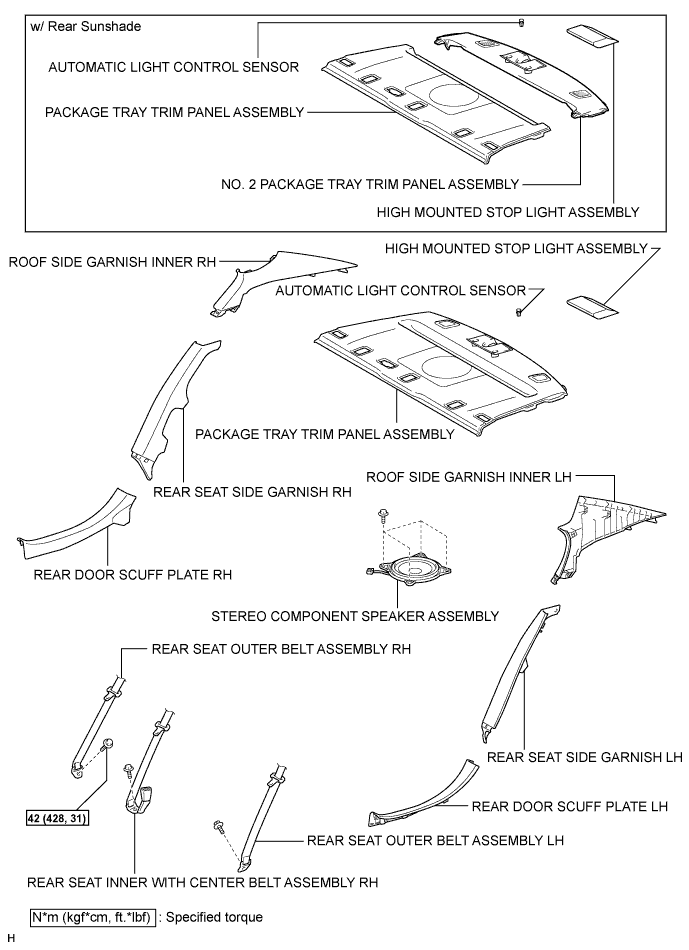 w/ Rear Sunshade

AUTOMATIC LIGHT CONTROL SENSOR

PACKAGE TRAY TRIM PANEL ASSEMBLY

NO. 2 PACKAGE TRAY TRIM PANEL ASSEMBLY

HIGH MOUNTED STOP LIGHT ASSEMBLY

ROOF SIDE GARNISH INNER RH

HIGH MOUNTED STOP LIGHT ASSEMBLY

AUTOMATIC LIGHT CONTROL SENSOR

PACKAGE TRAY TRIM PANEL ASSEMBLY

REAR SEAT SIDE GARNISH RH

ROOF SIDE GARNISH INNER LH

REAR DOOR SCUFF PLATE RH

STEREO COMPONENT SPEAKER ASSEMBLY

REAR SEAT OUTER BELT ASSEMBLY RH

REAR SEAT SIDE GARNISH LH

42 (428, 31)

REAR DOOR SCUFF PLATE LH

REAR SEAT OUTER BELT ASSEMBLY LH

REAR SEAT INNER WITH CENTER BELT ASSEMBLY RH

N*m (kgf*cm, ft.*lbf) : Specified torque

H