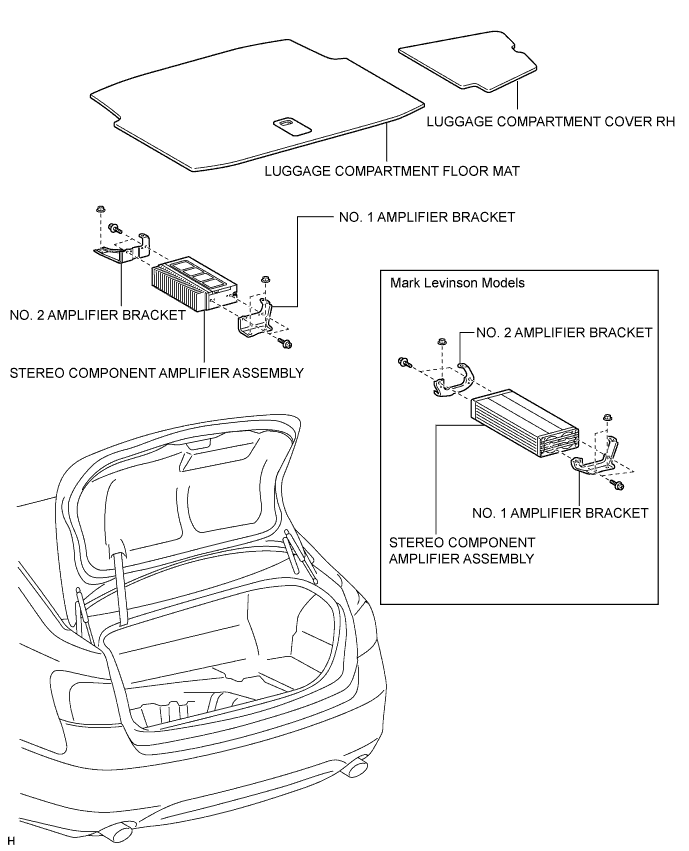 LUGGAGE COMPARTMENT COVER RH

LUGGAGE COMPARTMENT FLOOR MAT

NO. 1 AMPLIFIER BRACKET

NO. 2 AMPLIFIER BRACKET

STEREO COMPONENT AMPLIFIER ASSEMBLY

Mark Levinson Models

NO. 2 AMPLIFIER BRACKET

NO. 1 AMPLIFIER BRACKET

STEREO COMPONENT AMPLIFIER ASSEMBLY

H