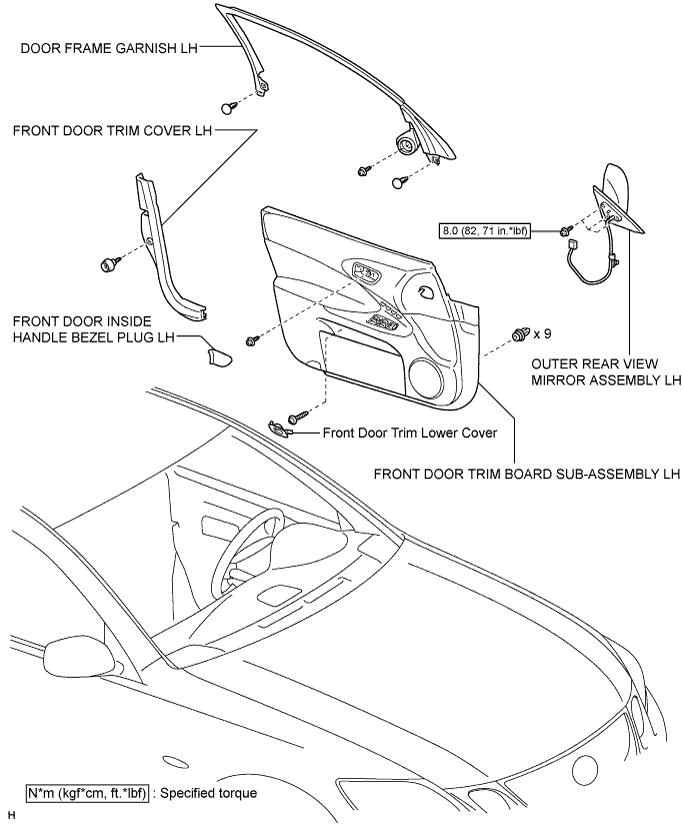 DOOR FRAME GARNISH LH

FRONT DOOR TRIM COVER LH

8.0 (82, 71 in.*lbf)

FRONT DOOR INSIDE HANDLE BEZEL PLUG LH

x 9

OUTER REAR VIEW MIRROR ASSEMBLY LH

Front Door Trim Lower Cover

FRONT DOOR TRIM BOARD SUB-ASSEMBLY LH

N*m (kgf*cm, ft.*lbf) : Specified torque

H