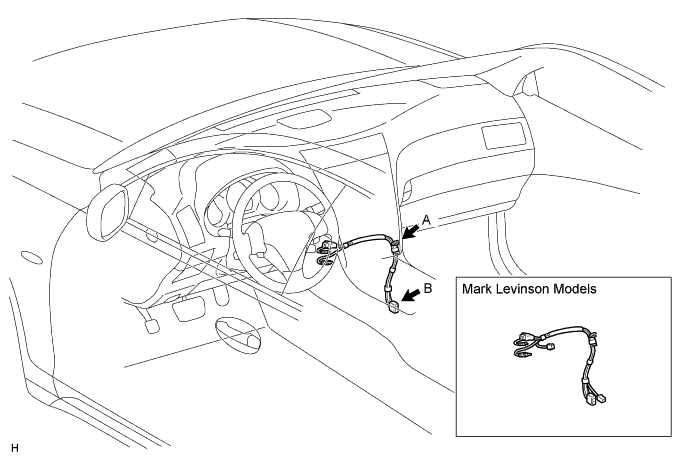 A

B

Mark Levinson Models

H