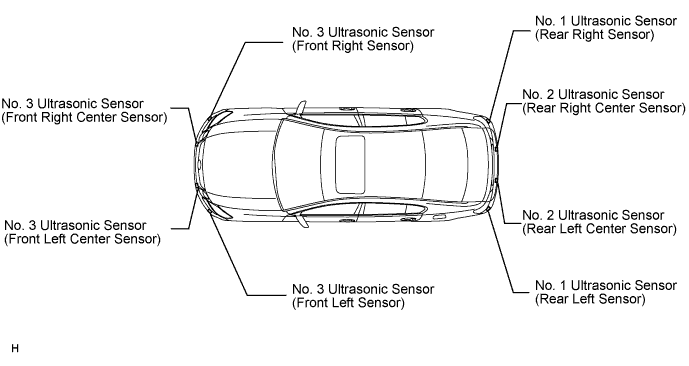 No. 3 Ultrasonic Sensor
(Front Right Sensor)

No. 1 Ultrasonic Sensor
(Rear Right Sensor)

No. 3 Ultrasonic Sensor
(Front Right Center Sensor)

No. 2 Ultrasonic Sensor
(Rear Right Center Sensor)

No. 3 Ultrasonic Sensor
(Front Left Center Sensor)

No. 2 Ultrasonic Sensor
(Rear Left Center Sensor)

No. 3 Ultrasonic Sensor
(Front Left Sensor)

No. 1 Ultrasonic Sensor
(Rear Left Sensor)

H