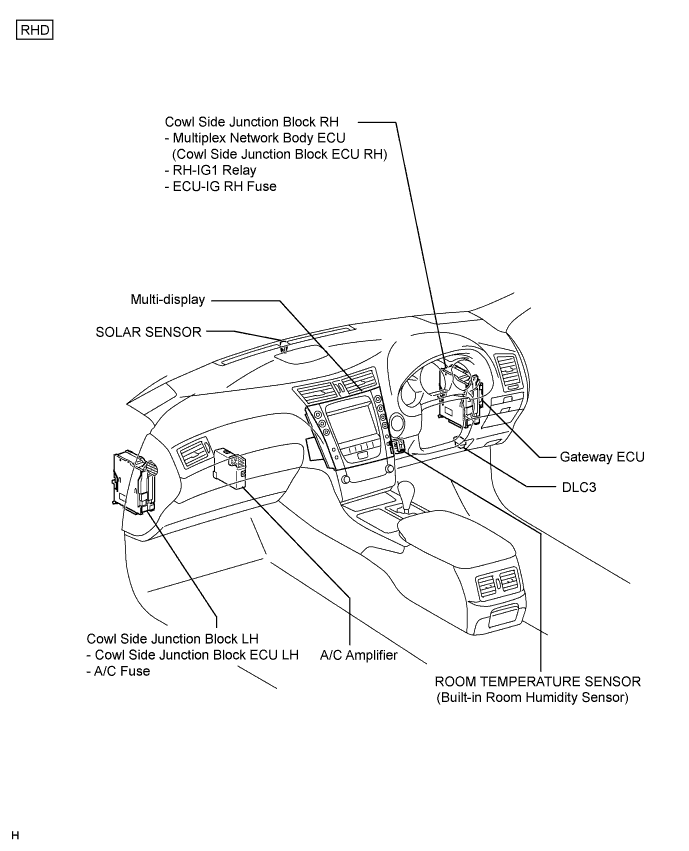 RHD

Cowl Side Junction Block RH
- Multiplex Network Body ECU
(Cowl Side Junction Block ECU RH)
- RH-IG1 Relay
- ECU-IG RH Fuse

Multi-display

SOLAR SENSOR

Gateway ECU

DLC3

Cowl Side Junction Block LH
- Cowl Side Junction Block ECU LH
- A/C Fuse

A/C Amplifier

ROOM TEMPERATURE SENSOR
(Built-in Room Humidity Sensor)

H