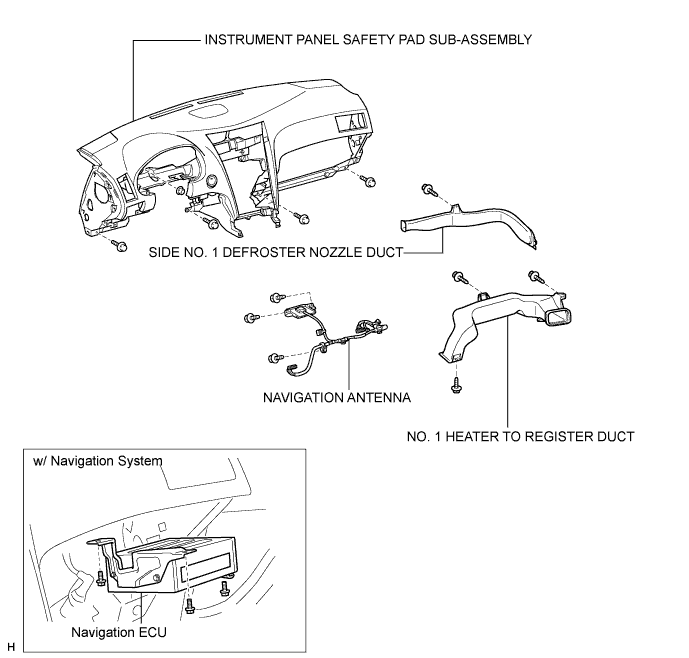 INSTRUMENT PANEL SAFETY PAD SUB-ASSEMBLY

SIDE NO. 1 DEFROSTER NOZZLE DUCT

NAVIGATION ANTENNA

NO. 1 HEATER TO REGISTER DUCT

w/ Navigation System

Navigation ECU

H