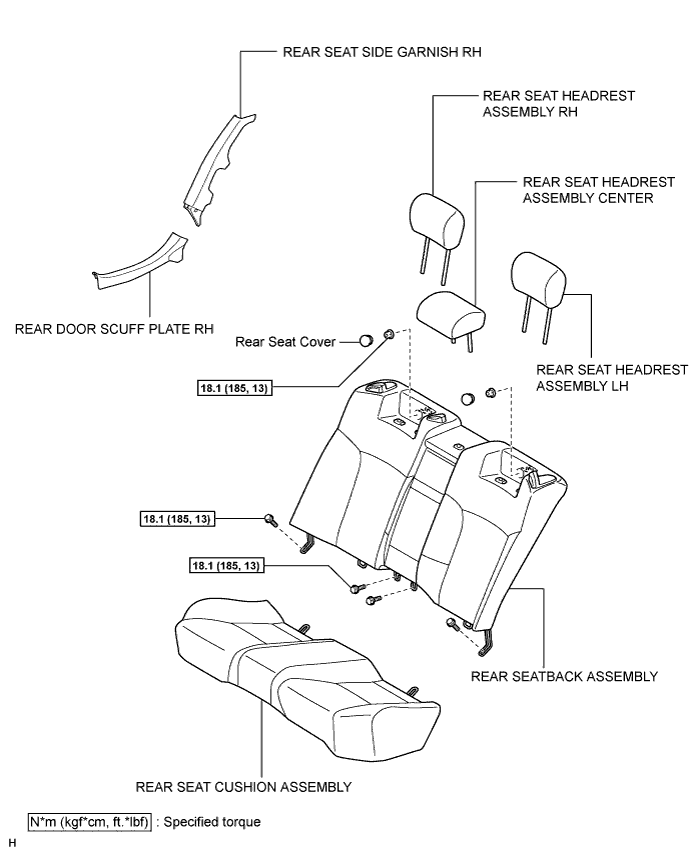 REAR SEAT SIDE GARNISH RH

REAR SEAT HEADREST ASSEMBLY RH

REAR SEAT HEADREST ASSEMBLY CENTER

REAR DOOR SCUFF PLATE RH

Rear Seat Cover

REAR SEAT HEADREST ASSEMBLY LH

18.1 (185, 13)

18.1 (185, 13)

18.1 (185, 13)

REAR SEATBACK ASSEMBLY

REAR SEAT CUSHION ASSEMBLY

N*m (kgf*cm, ft.*lbf) : Specified torque

H