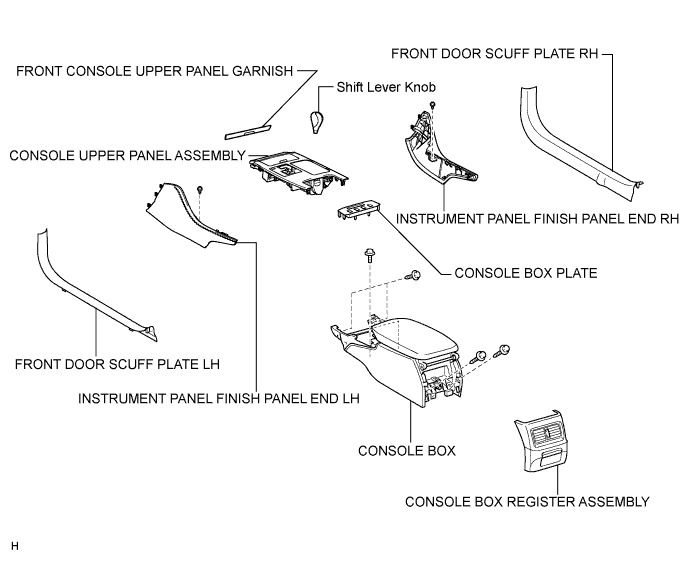 FRONT DOOR SCUFF PLATE RH

FRONT CONSOLE UPPER PANEL GARNISH

Shift Lever Knob

CONSOLE UPPER PANEL ASSEMBLY

INSTRUMENT PANEL FINISH PANEL END RH

CONSOLE BOX PLATE

FRONT DOOR SCUFF PLATE LH

INSTRUMENT PANEL FINISH PANEL END LH

CONSOLE BOX

CONSOLE BOX REGISTER ASSEMBLY

H