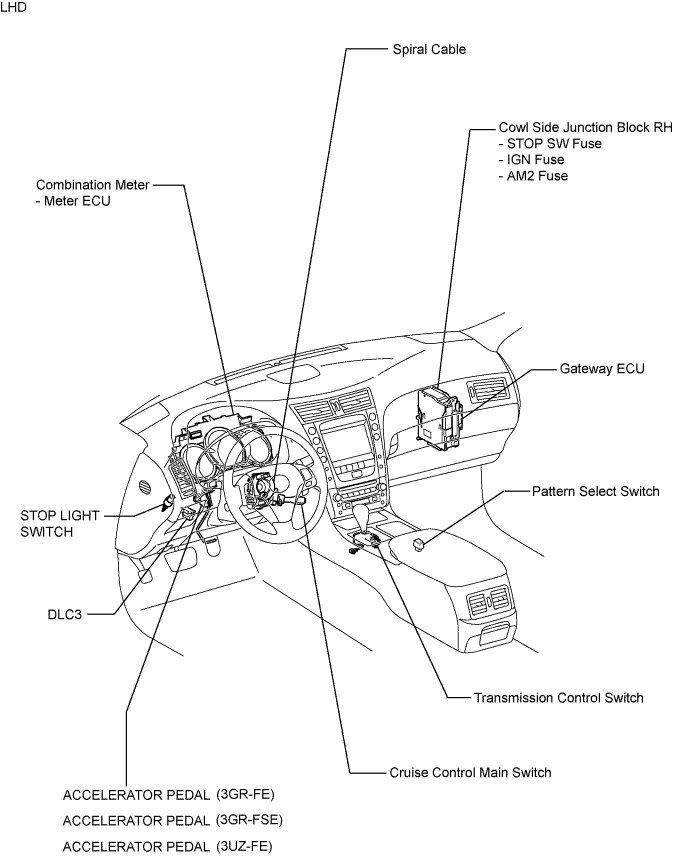 LHD

Spiral Cable

Cowl Side Junction Block RH
- STOP SW Fuse
- IGN Fuse
- AM2 Fuse

Combination Meter
- Meter ECU

Gateway ECU

Pattern Select Switch

STOP LIGHT SWITCH

DLC3

Transmission Control Switch

Cruise Control Main Switch

ACCELERATOR PEDAL (3GR-FE)
ACCELERATOR PEDAL (3GR-FSE)
ACCELERATOR PEDAL (3UZ-FE)