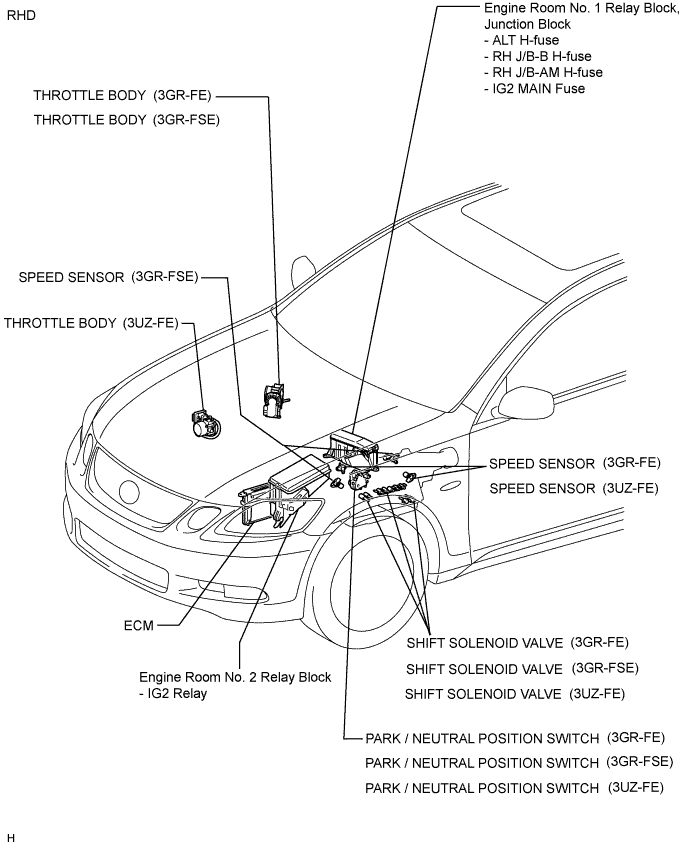 RHD

Engine Room No. 1 Relay Block, Junction Block
- ALT H-fuse
- RH J/B-B H-fuse
- RH J/B-AM H-fuse
- IG2 MAIN Fuse

THROTTLE BODY (3GR-FE)
THROTTLE BODY (3GR-FSE)

SPEED SENSOR (3GR-FSE)

THROTTLE BODY (3UZ-FE)

SPEED SENSOR (3GR-FE)
SPEED SENSOR (3UZ-FE)

ECM

Engine Room No. 2 Relay Block
- IG2 Relay

SHIFT SOLENOID VALVE (3GR-FE)
SHIFT SOLENOID VALVE (3GR-FSE)
SHIFT SOLENOID VALVE (3UZ-FE)

PARK / NEUTRAL POSITION SWITCH (3GR-FE)
PARK / NEUTRAL POSITION SWITCH (3GR-FSE)
PARK / NEUTRAL POSITION SWITCH (3UZ-FE)

H