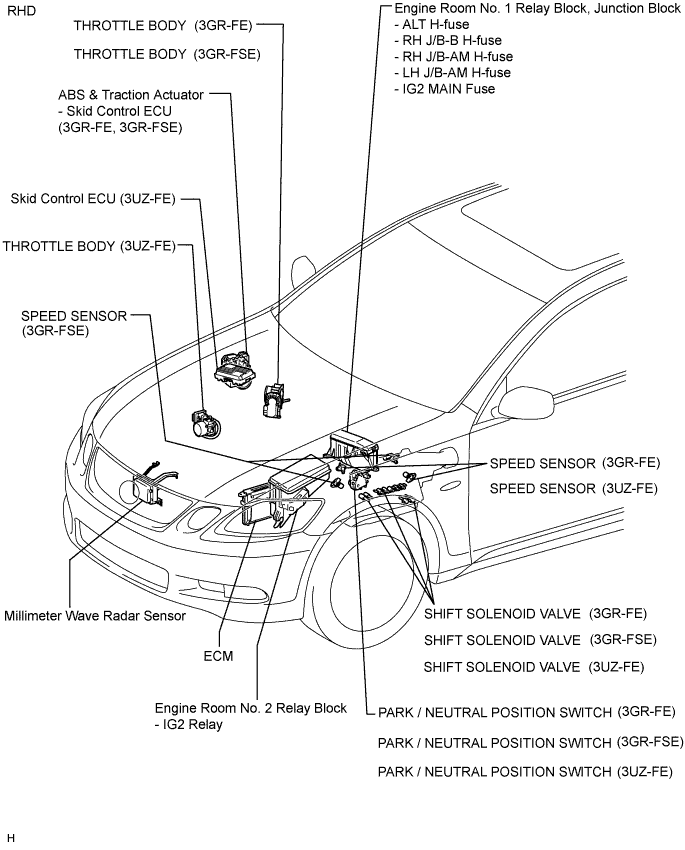 RHD

THROTTLE BODY (3GR-FE)

THROTTLE BODY (3GR-FSE)

ABS & Traction Actuator
- Skid Control ECU
(3GR-FE, 3GR-FSE)

Skid Control ECU (3UZ-FE)

THROTTLE BODY (3UZ-FE)

SPEED SENSOR
(3GR-FSE)

Engine Room No. 1 Relay Block, Junction Block
- ALT H-fuse
- RH J/B-B H-fuse
- RH J/B-AM H-fuse
- LH J/B-AM H-fuse
- IG2 MAIN Fuse

SPEED SENSOR (3GR-FE)

SPEED SENSOR (3UZ-FE)

Millimeter Wave Radar Sensor

ECM

Engine Room No. 2 Relay Block
- IG2 Relay

SHIFT SOLENOID VALVE (3GR-FE)

SHIFT SOLENOID VALVE (3GR-FSE)

SHIFT SOLENOID VALVE (3UZ-FE)

PARK / NEUTRAL POSITION SWITCH (3GR-FE)

PARK / NEUTRAL POSITION SWITCH (3GR-FSE)

PARK / NEUTRAL POSITION SWITCH (3UZ-FE)

H