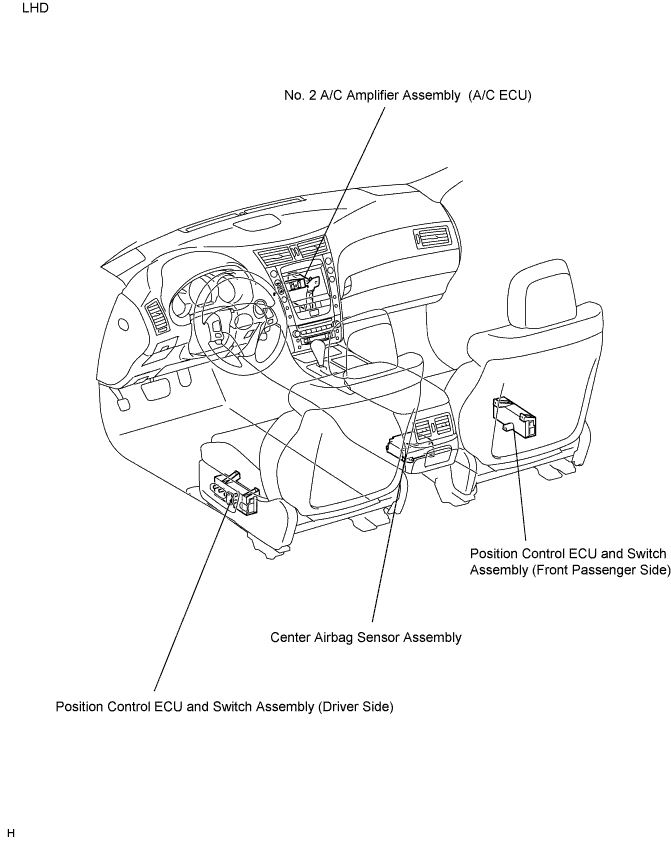 LHD

No. 2 A/C Amplifier Assembly (A/C ECU)

Position Control ECU and Switch Assembly (Front Passenger Side)

Center Airbag Sensor Assembly

Position Control ECU and Switch Assembly (Driver Side)

H