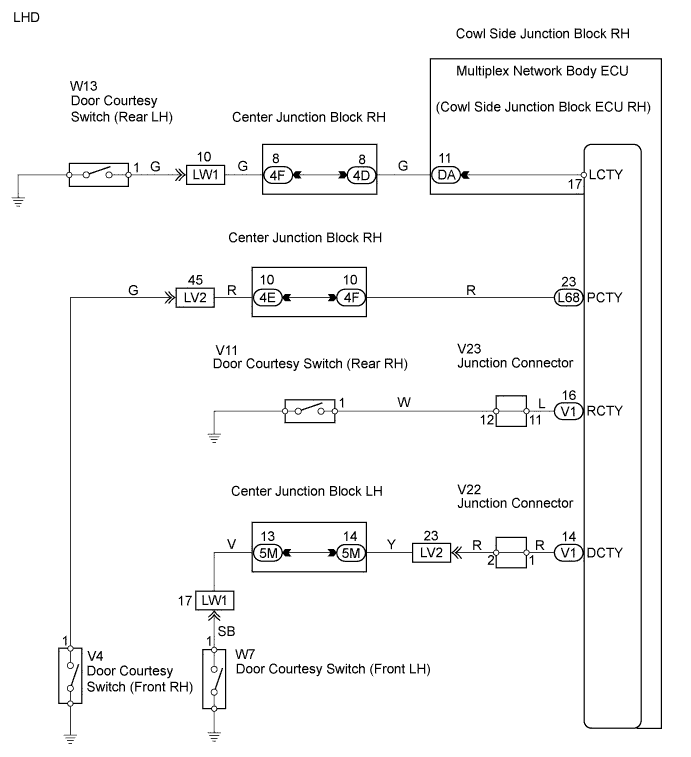 LHD

Cowl Side Junction Block RH

Multiplex Network Body ECU

(Cowl Side Junction Block ECU RH)

W13
Door Courtesy
Switch (Rear LH)

Center Junction Block RH

1 G 10 LW1 G 8 4F 8 4D G 11 DA 17 LCTY

Center Junction Block RH

G 45 LV2 R 10 4E 10 4F R 23 L68 PCTY

V11
Door Courtesy Switch (Rear RH)

V23
Junction Connector

1 W 12 11 L 16 V1 RCTY

Center Junction Block LH

V22
Junction Connector

V 13 5M 14 5M Y 23 LV2 R 2 1 R 14 V1 DCTY

17 LW1

SB

1
V4
Door Courtesy
Switch (Front RH)

1
W7
Door Courtesy Switch (Front LH)