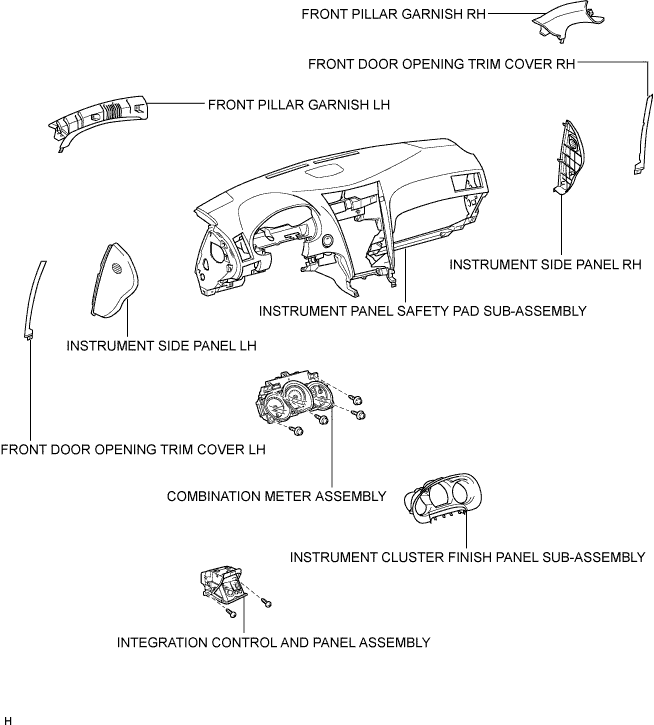 FRONT PILLAR GARNISH RH

FRONT DOOR OPENING TRIM COVER RH

FRONT PILLAR GARNISH LH

INSTRUMENT SIDE PANEL RH

INSTRUMENT PANEL SAFETY PAD SUB-ASSEMBLY

INSTRUMENT SIDE PANEL LH

FRONT DOOR OPENING TRIM COVER LH

COMBINATION METER ASSEMBLY

INSTRUMENT CLUSTER FINISH PANEL SUB-ASSEMBLY

INTEGRATION CONTROL AND PANEL ASSEMBLY

H