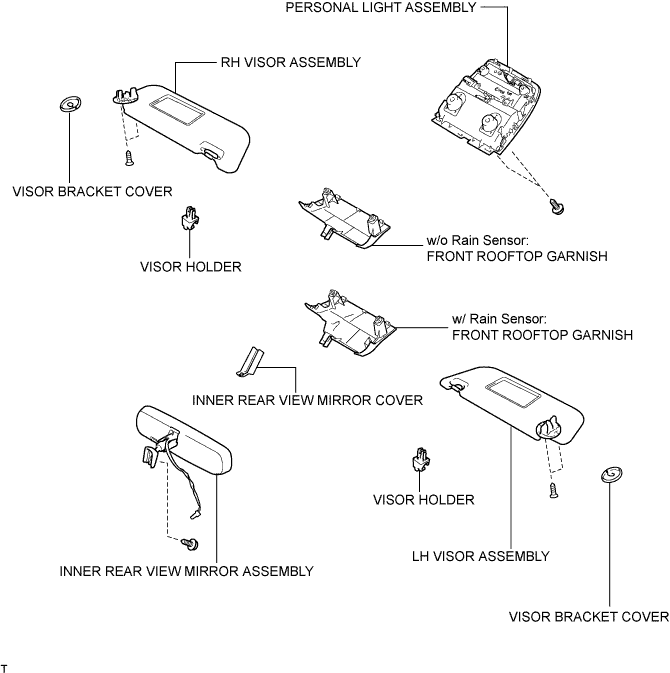 PERSONAL LIGHT ASSEMBLY

RH VISOR ASSEMBLY

VISOR BRACKET COVER

VISOR HOLDER

w/o Rain Sensor:
FRONT ROOFTOP GARNISH

w/ Rain Sensor:
FRONT ROOFTOP GARNISH

INNER REAR VIEW MIRROR COVER

VISOR HOLDER

INNER REAR VIEW MIRROR ASSEMBLY

LH VISOR ASSEMBLY

VISOR BRACKET COVER

T