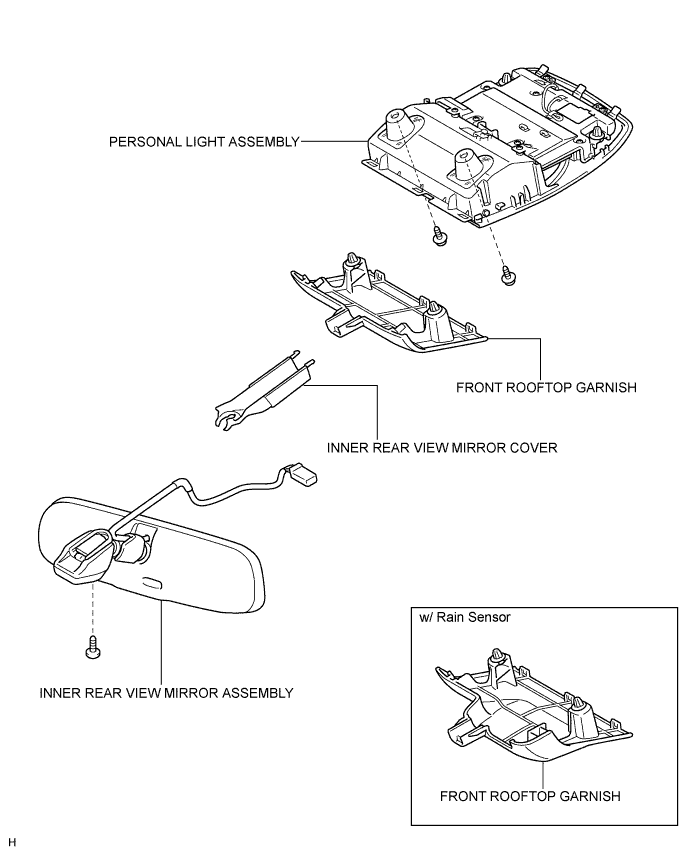 PERSONAL LIGHT ASSEMBLY

FRONT ROOFTOP GARNISH

INNER REAR VIEW MIRROR COVER

INNER REAR VIEW MIRROR ASSEMBLY

w/ Rain Sensor

FRONT ROOFTOP GARNISH

H