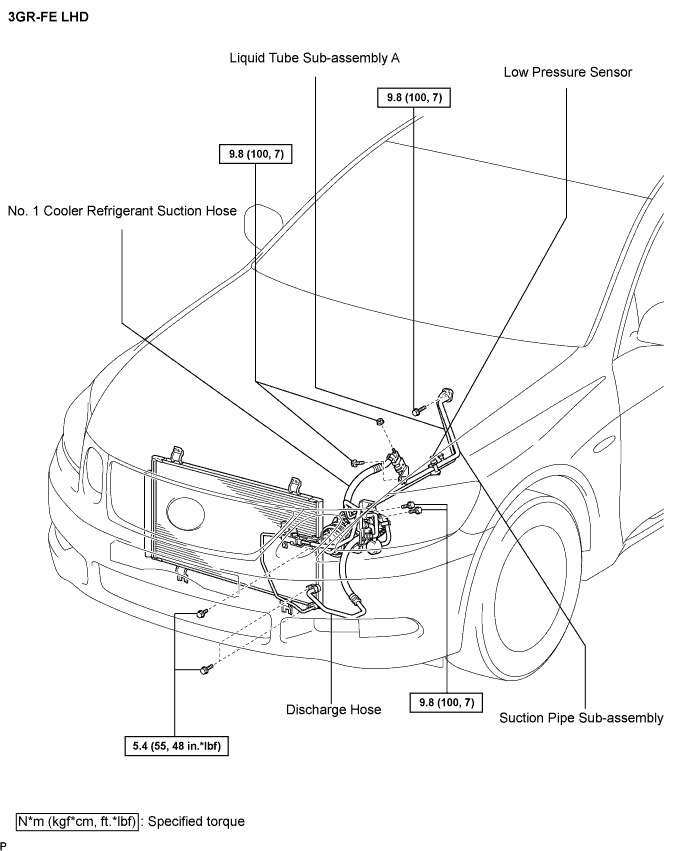 3GR-FE LHD

Liquid Tube Sub-assembly A

Low Pressure Sensor

9.8 (100, 7)

9.8 (100, 7)

No. 1 Cooler Refrigerant Suction Hose

Discharge Hose

9.8 (100, 7)

Suction Pipe Sub-assembly

5.4 (55, 48 in.*lbf)

N*m (kgf*cm, ft.*lbf) : Specified torque

P