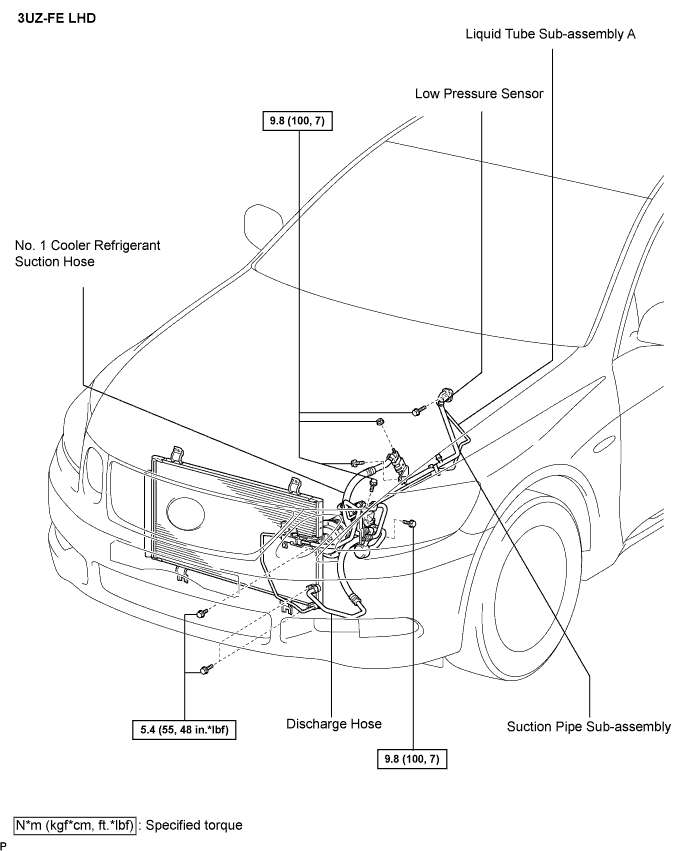 3UZ-FE LHD

Liquid Tube Sub-assembly A

Low Pressure Sensor

9.8 (100, 7)

No. 1 Cooler Refrigerant Suction Hose

5.4 (55, 48 in.*lbf)

Discharge Hose

9.8 (100, 7)

Suction Pipe Sub-assembly

N*m (kgf*cm, ft.*lbf) : Specified torque

P