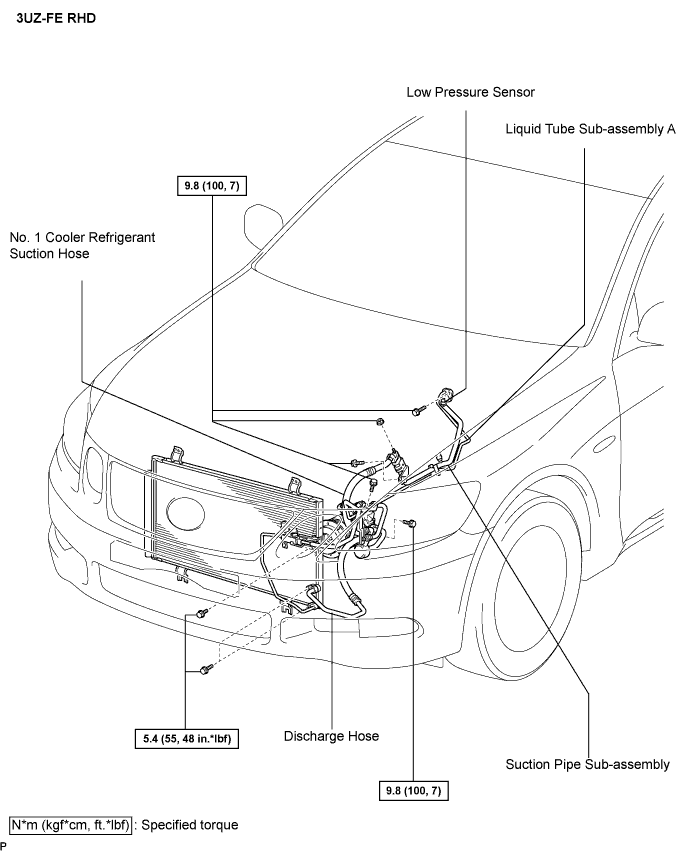 3UZ-FE RHD

Low Pressure Sensor

Liquid Tube Sub-assembly A

9.8 (100, 7)

No. 1 Cooler Refrigerant Suction Hose

5.4 (55, 48 in.*lbf)

Discharge Hose

Suction Pipe Sub-assembly

9.8 (100, 7)

N*m (kgf*cm, ft.*lbf) : Specified torque

P