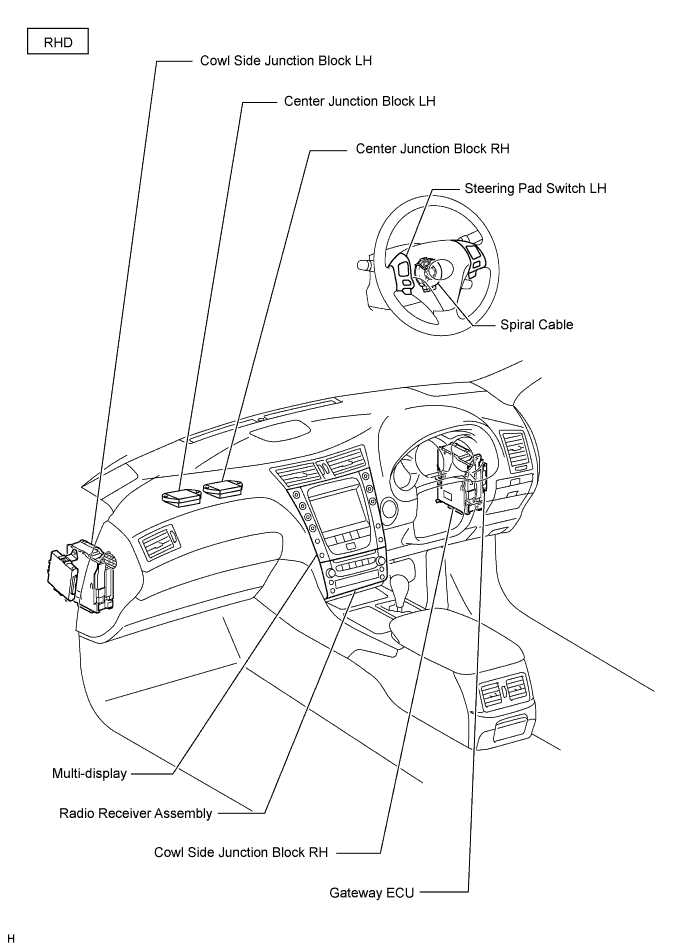 RHD

Cowl Side Junction Block LH

Center Junction Block LH

Center Junction Block RH

Steering Pad Switch LH

Spiral Cable

Multi-display

Radio Receiver Assembly

Cowl Side Junction Block RH

Gateway ECU

H