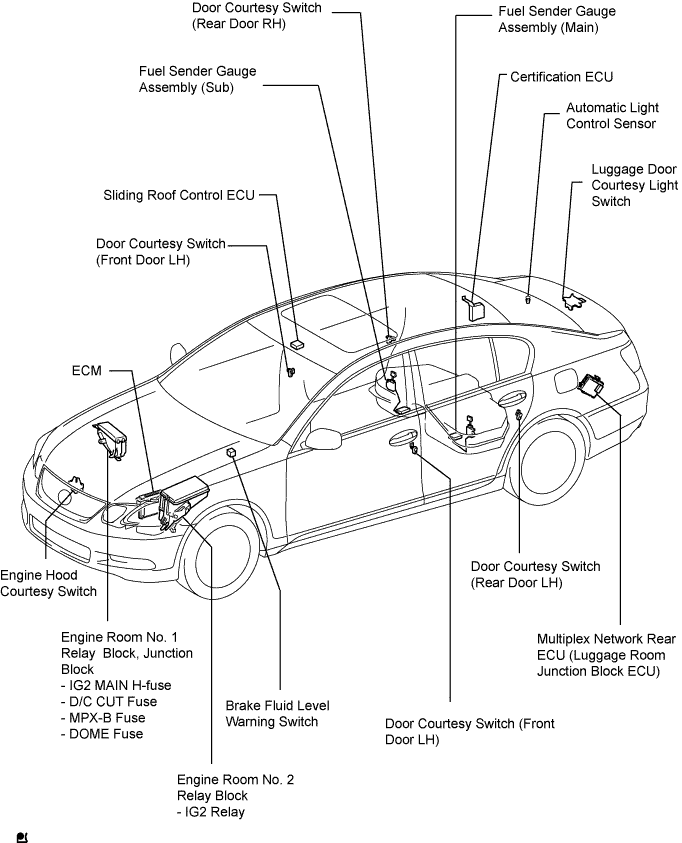 Door Courtesy Switch
(Rear Door RH)

Fuel Sender Gauge
Assembly (Main)

Fuel Sender Gauge
Assembly (Sub)

Certification ECU

Automatic Light
Control Sensor

Luggage Door
Courtesy Light
Switch

Sliding Roof Control ECU

Door Courtesy Switch
(Front Door LH)

ECM

Engine Hood
Courtesy Switch

Door Courtesy Switch
(Rear Door LH)

Multiplex Network Rear
ECU (Luggage Room
Junction Block ECU)

Engine Room No. 1
Relay Block, Junction
Block
- IG2 MAIN H-fuse
- D/C CUT Fuse
- MPX-B Fuse
- DOME Fuse

Brake Fluid Level
Warning Switch

Door Courtesy Switch (Front
Door LH)

Engine Room No. 2
Relay Block
- IG2 Relay