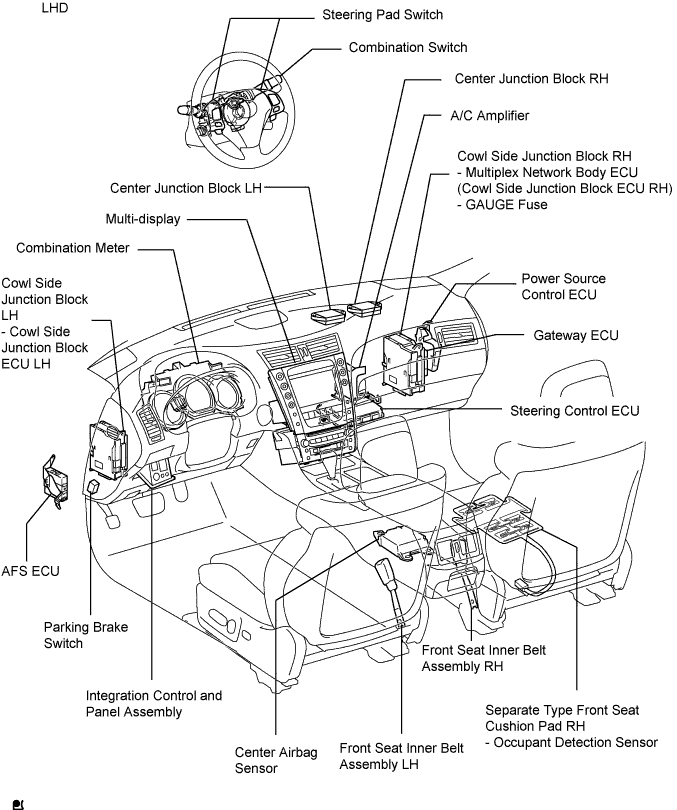 LHD

Steering Pad Switch

Combination Switch

Center Junction Block RH

A/C Amplifier

Cowl Side Junction Block RH
- Multiplex Network Body ECU (Cowl Side Junction Block ECU RH)
- GAUGE Fuse

Center Junction Block LH

Multi-display

Combination Meter

Cowl Side Junction Block LH
- Cowl Side Junction Block ECU LH

Power Source Control ECU

Gateway ECU

Steering Control ECU

AFS ECU

Parking Brake Switch

Integration Control and Panel Assembly

Center Airbag Sensor

Front Seat Inner Belt Assembly LH

Front Seat Inner Belt Assembly RH

Separate Type Front Seat Cushion Pad RH
- Occupant Detection Sensor