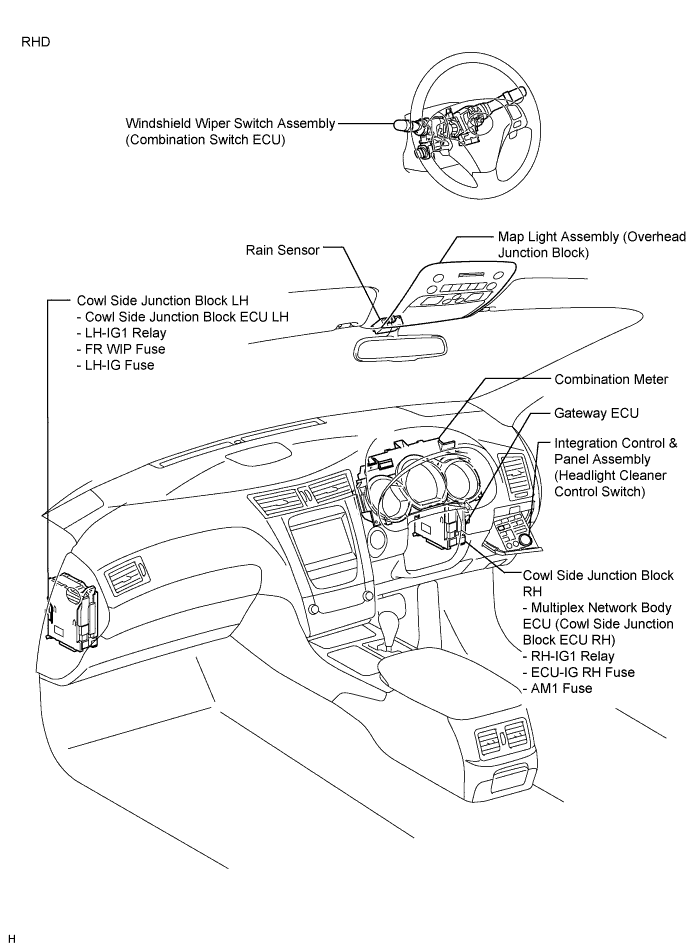 RHD

Windshield Wiper Switch Assembly (Combination Switch ECU)

Rain Sensor

Map Light Assembly (Overhead Junction Block)

Cowl Side Junction Block LH
- Cowl Side Junction Block ECU LH
- LH-IG1 Relay
- FR WIP Fuse
- LH-IG Fuse

Combination Meter

Gateway ECU

Integration Control & Panel Assembly (Headlight Cleaner Control Switch)

Cowl Side Junction Block RH
- Multiplex Network Body ECU (Cowl Side Junction Block ECU RH)
- RH-IG1 Relay
- ECU-IG RH Fuse
- AM1 Fuse

H