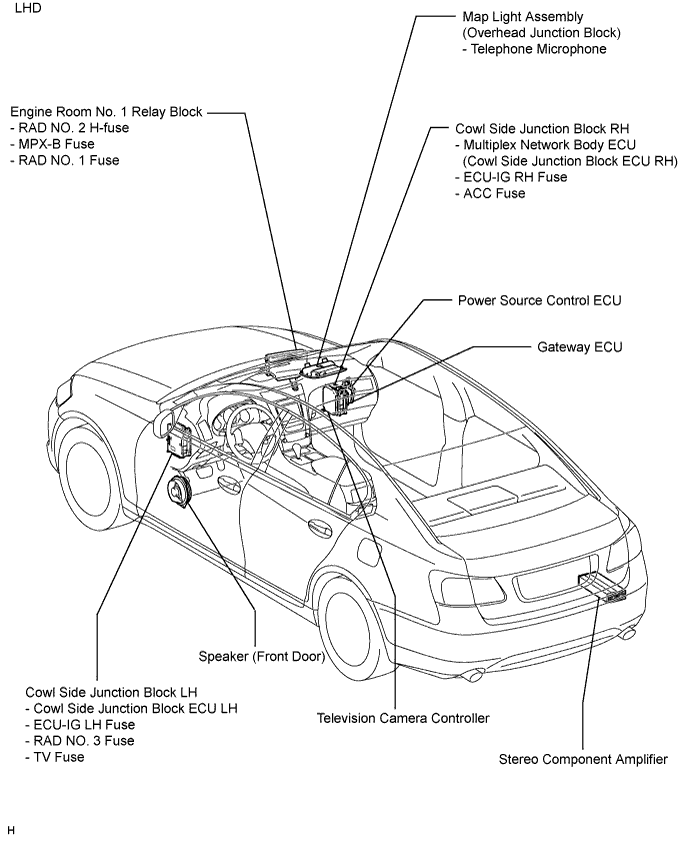 LHD

Map Light Assembly
(Overhead Junction Block)
- Telephone Microphone

Engine Room No. 1 Relay Block
- RAD NO. 2 H-fuse
- MPX-B Fuse
- RAD NO. 1 Fuse

Cowl Side Junction Block RH
- Multiplex Network Body ECU
(Cowl Side Junction Block ECU RH)
- ECU-IG RH Fuse
- ACC Fuse

Power Source Control ECU

Gateway ECU

Speaker (Front Door)

Cowl Side Junction Block LH
- Cowl Side Junction Block ECU LH
- ECU-IG LH Fuse
- RAD NO. 3 Fuse
- TV Fuse

Television Camera Controller

Stereo Component Amplifier

H