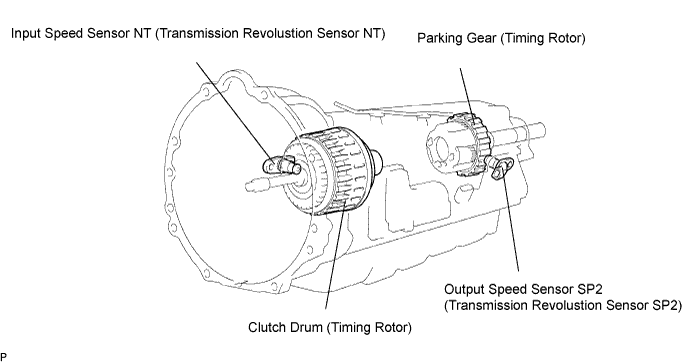 Input Speed Sensor NT (Transmission Revolustion Sensor NT)

Parking Gear (Timing Rotor)

Output Speed Sensor SP2
(Transmission Revolustion Sensor SP2)

Clutch Drum (Timing Rotor)

P