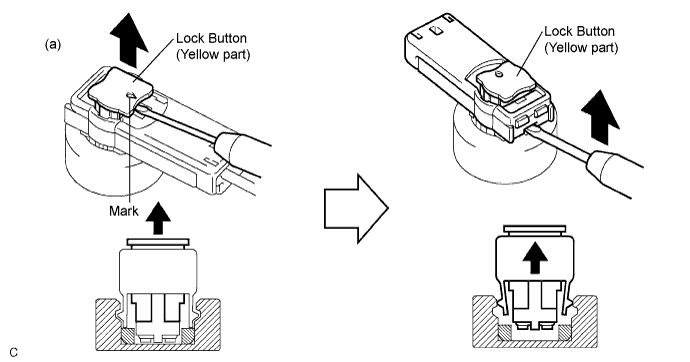 (a)

Lock Button
(Yellow part)

Mark

Lock Button
(Yellow part)

C