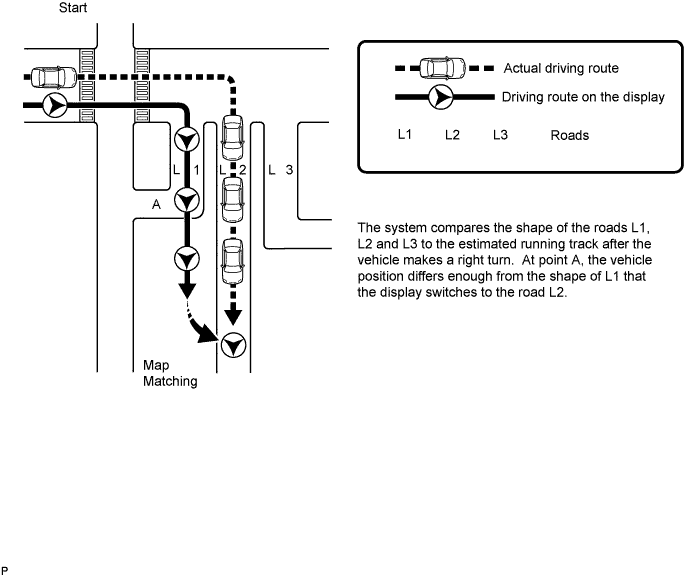 Start

L 1

L 2

L 3

A

Map Matching

Actual driving route

Driving route on the display

L1 L2 L3 Roads

The system compares the shape of the roads L1, L2 and L3 to the estimated running track after the vehicle makes a right turn. At point A, the vehicle position differs enough from the shape of L1 that the display switches to the road L2.

P