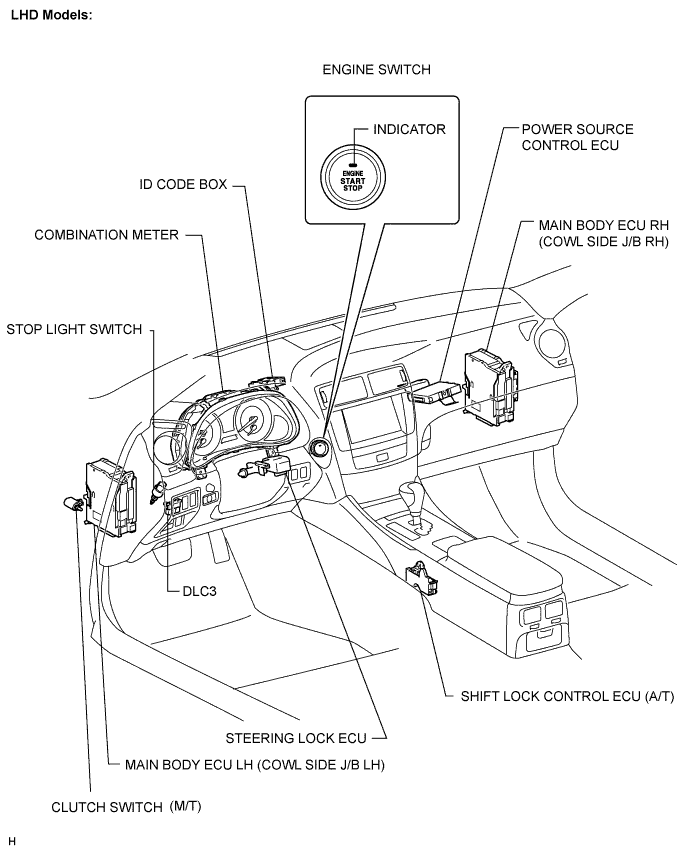 LHD Models:

ENGINE SWITCH

INDICATOR

ENGINE START STOP

POWER SOURCE CONTROL ECU

ID CODE BOX

MAIN BODY ECU RH (COWL SIDE J/B RH)

COMBINATION METER

STOP LIGHT SWITCH

DLC3

SHIFT LOCK CONTROL ECU (A/T)

STEERING LOCK ECU

MAIN BODY ECU LH (COWL SIDE J/B LH)

CLUTCH SWITCH (M/T)

H