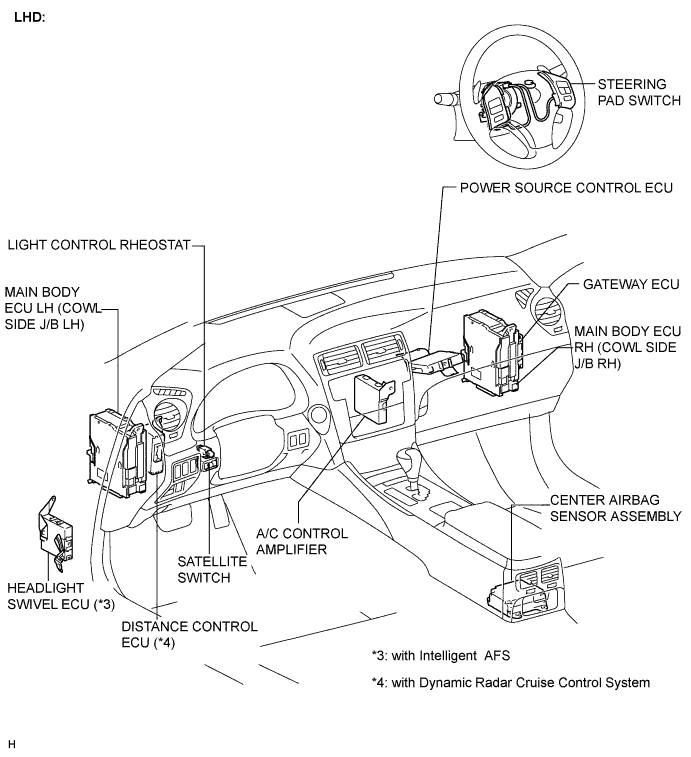 LHD:

STEERING PAD SWITCH

POWER SOURCE CONTROL ECU

LIGHT CONTROL RHEOSTAT

MAIN BODY ECU LH (COWL SIDE J/B LH)

GATEWAY ECU

MAIN BODY ECU RH (COWL SIDE J/B RH)

CENTER AIRBAG SENSOR ASSEMBLY

A/C CONTROL AMPLIFIER

SATELLITE SWITCH

HEADLIGHT SWIVEL ECU (*3)

DISTANCE CONTROL ECU (*4)

*3: with Intelligent AFS

*4: with Dynamic Radar Cruise Control System

H