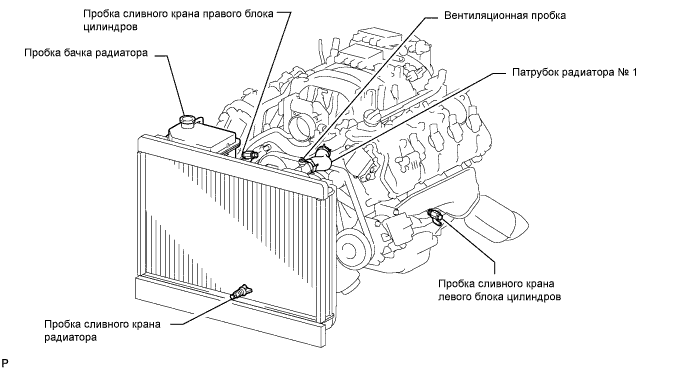 Пробка сливного крана правого блока цилиндров

Вентиляционная пробка

Пробка бачка радиатора

Патрубок радиатора № 1

Пробка сливного крана левого блока цилиндров

Пробка сливного крана радиатора

P