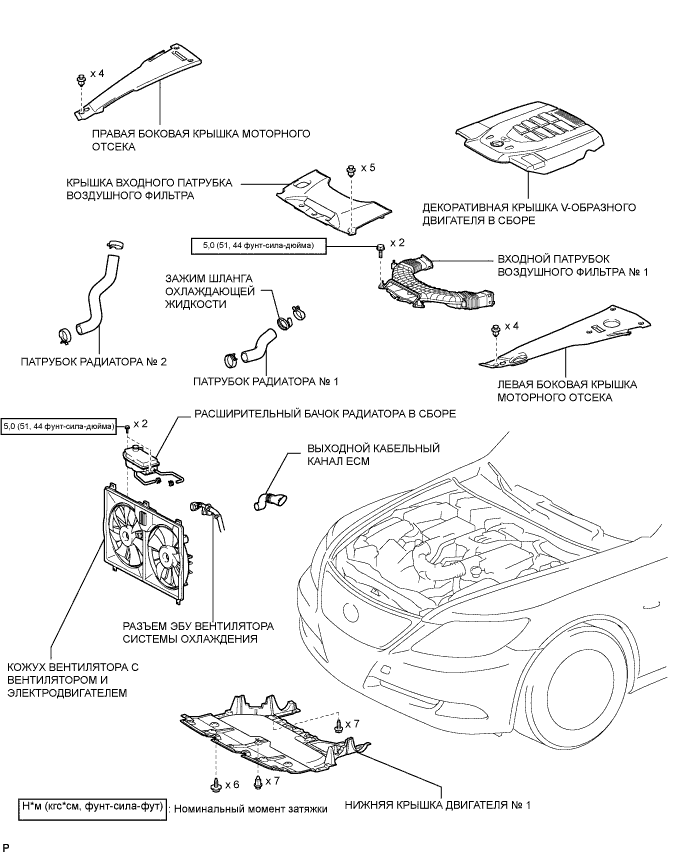 x 4

ПРАВАЯ БОКОВАЯ КРЫШКА МОТОРНОГО ОТСЕКА

КРЫШКА ВХОДНОГО ПАТРУБКА ВОЗДУШНОГО ФИЛЬТРА

x 5

ДЕКОРАТИВНАЯ КРЫШКА V-ОБРАЗНОГО ДВИГАТЕЛЯ В СБОРЕ

5,0 (51, 44 фунт-сила-дюйма)

x 2

ВХОДНОЙ ПАТРУБОК ВОЗДУШНОГО ФИЛЬТРА № 1

ЗАЖИМ ШЛАНГА ОХЛАЖДАЮЩЕЙ ЖИДКОСТИ

x 4

ПАТРУБОК РАДИАТОРА № 2

ПАТРУБОК РАДИАТОРА № 1

ЛЕВАЯ БОКОВАЯ КРЫШКА МОТОРНОГО ОТСЕКА

5,0 (51, 44 фунт-сила-дюйма)

x 2

РАСШИРИТЕЛЬНЫЙ БАЧОК РАДИАТОРА В СБОРЕ

ВЫХОДНОЙ КАБЕЛЬНЫЙ КАНАЛ ECM

РАЗЪЕМ ЭБУ ВЕНТИЛЯТОРА СИСТЕМЫ ОХЛАЖДЕНИЯ

КОЖУХ ВЕНТИЛЯТОРА С ВЕНТИЛЯТОРОМ И ЭЛЕКТРОДВИГАТЕЛЕМ

x 7

x 6

x 7

Н*м (кгс*см, фунт-сила-фут) : Номинальный момент затяжки

НИЖНЯЯ КРЫШКА ДВИГАТЕЛЯ № 1

P