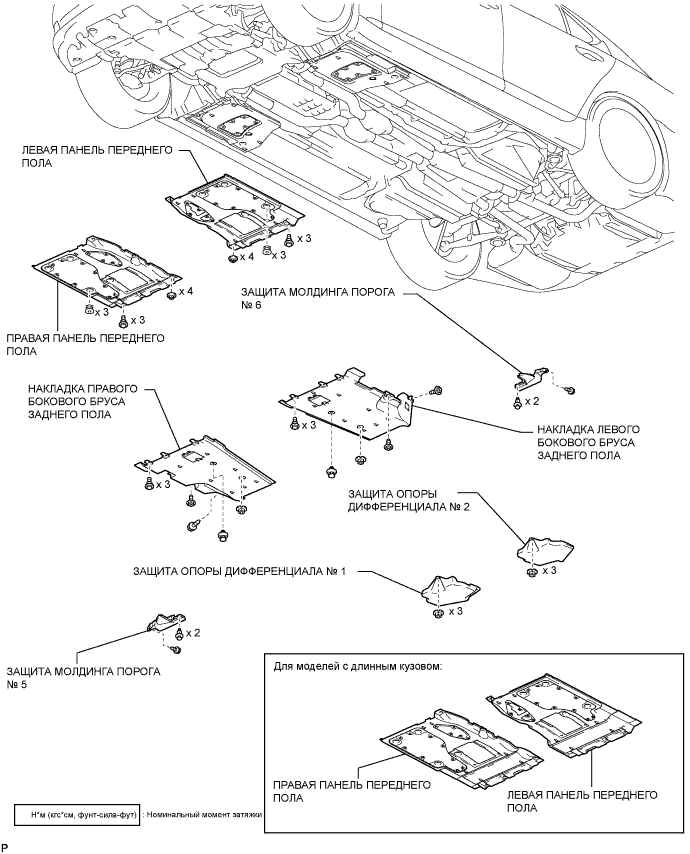 ЛЕВАЯ ПАНЕЛЬ ПЕРЕДНЕГО ПОЛА

x 3
x 4
x 3

x 4
x 3
x 3

ПРАВАЯ ПАНЕЛЬ ПЕРЕДНЕГО ПОЛА

ЗАЩИТА МОЛДИНГА ПОРОГА № 6

x 2

НАКЛАДКА ПРАВОГО БОКОВОГО БРУСА ЗАДНЕГО ПОЛА

x 3

x 3

НАКЛАДКА ЛЕВОГО БОКОВОГО БРУСА ЗАДНЕГО ПОЛА

ЗАЩИТА ОПОРЫ ДИФФЕРЕНЦИАЛА № 2

x 3

ЗАЩИТА ОПОРЫ ДИФФЕРЕНЦИАЛА № 1

x 3

x 2

ЗАЩИТА МОЛДИНГА ПОРОГА № 5

Для моделей с длинным кузовом:

ПРАВАЯ ПАНЕЛЬ ПЕРЕДНЕГО ПОЛА

ЛЕВАЯ ПАНЕЛЬ ПЕРЕДНЕГО ПОЛА

Н*м (кгс*см, фунт-сила-фут) : Номинальный момент затяжки

P